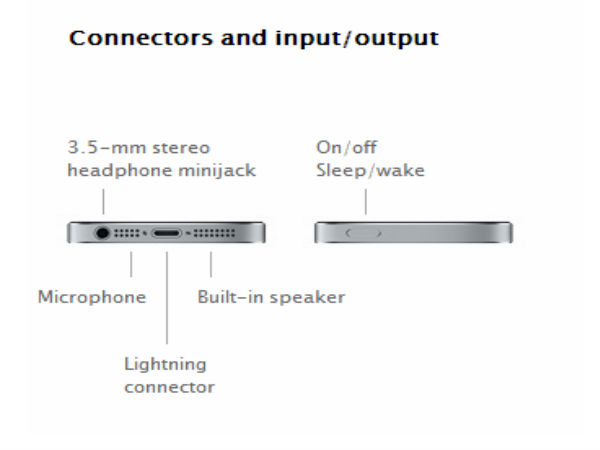 Connectors and input/output

3.5-mm stereo headphone minijack

On/off Sleep/wake

Microphone

Built-in speaker

Lightning connector