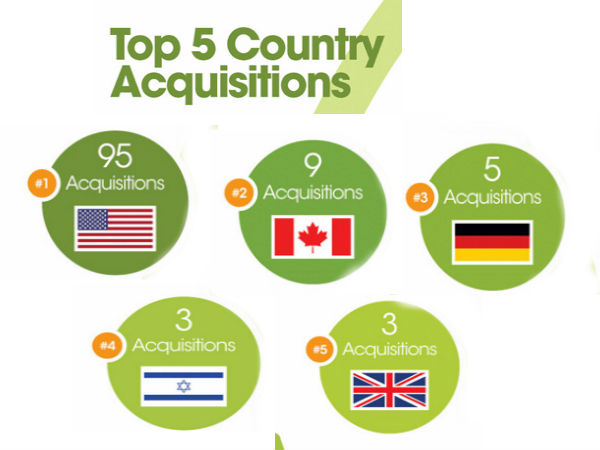 Top 5 Country Acquisitions

#1 95 Acquisitions

#2 9 Acquisitions

#3 5 Acquisitions

#4 3 Acquisitions

#5 3 Acquisitions