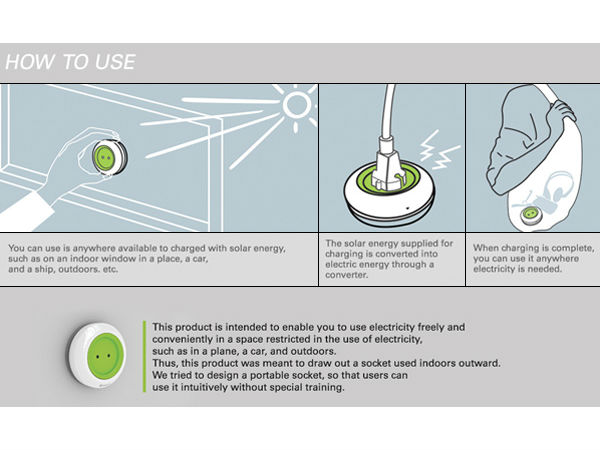 HOW TO USE

You can use is anywhere available to charged with solar energy, such as on an indoor window in a place, a car, and a ship, outdoors. etc.

The solar energy supplied for charging is converted into electric energy through a converter.

When charging is complete, you can use it anywhere electricity is needed.

This product is intended to enable you to use electricity freely and conveniently in a space restricted in the use of electricity, such as in a plane, a car, and outdoors.
Thus, this product was meant to draw out a socket used indoors outward.
We tried to design a portable socket, so that users can use it intuitively without special training.