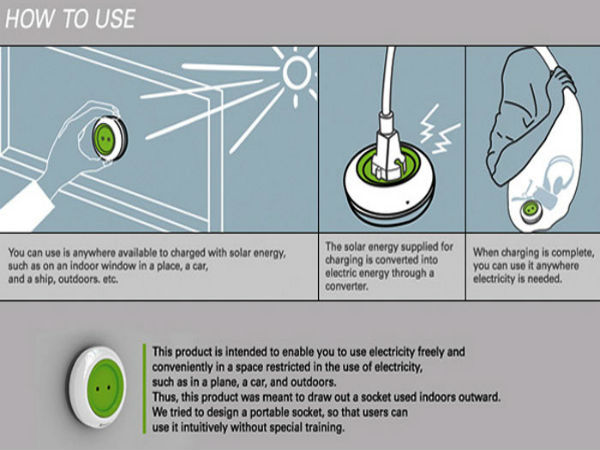 HOW TO USE

You can use is anywhere available to charged with solar energy, such as on an indoor window in a place, a car, and a ship, outdoors. etc.

The solar energy supplied for charging is converted into electric energy through a converter.

When charging is complete, you can use it anywhere electricity is needed.

This product is intended to enable you to use electricity freely and conveniently in a space restricted in the use of electricity, such as in a plane, a car, and outdoors.
Thus, this product was meant to draw out a socket used indoors outward.
We tried to design a portable socket, so that users can use it intuitively without special training.