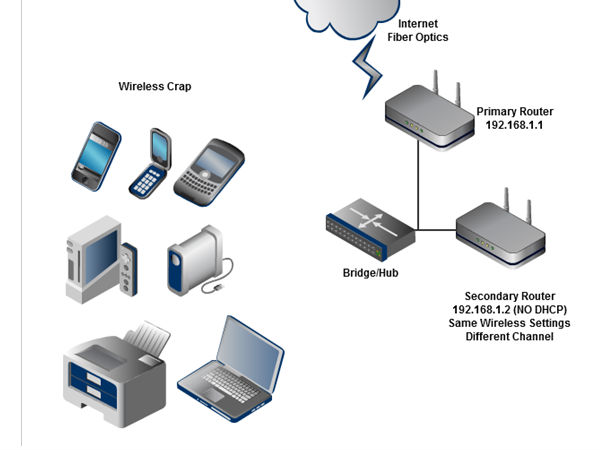 Internet
Fiber Optics

Wireless Crap

Primary Router
192.168.1.1

Bridge/Hub

Secondary Router
192.168.1.2 (NO DHCP)
Same Wireless Settings
Different Channel