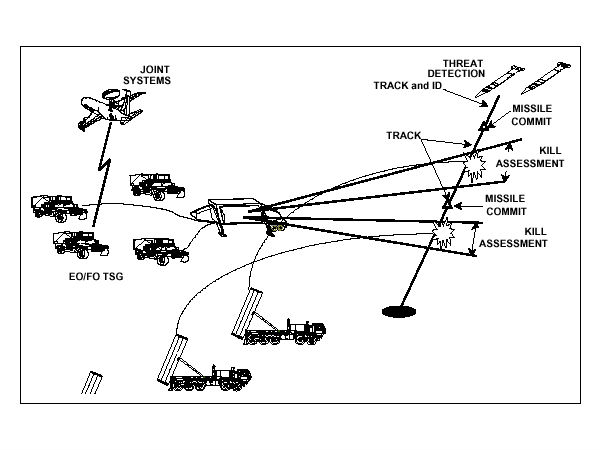 JOINT SYSTEMS

THREAT DETECTION

TRACK and ID

MISSILE COMMIT

TRACK

KILL ASSESSMENT

MISSILE COMMIT

KILL ASSESSMENT

EO/FO TSG