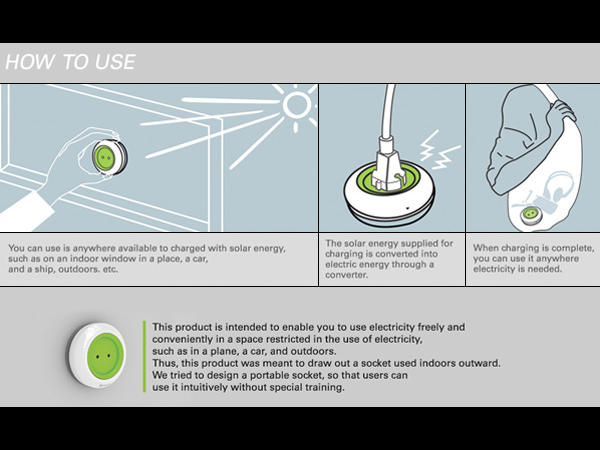 HOW TO USE

You can use is anywhere available to charged with solar energy, such as on an indoor window in a place, a car, and a ship, outdoors. etc.

The solar energy supplied for charging is converted into electric energy through a converter.

When charging is complete, you can use it anywhere electricity is needed.

This product is intended to enable you to use electricity freely and conveniently in a space restricted in the use of electricity, such as in a plane, a car, and outdoors.
Thus, this product was meant to draw out a socket used indoors outward.
We tried to design a portable socket, so that users can use it intuitively without special training.