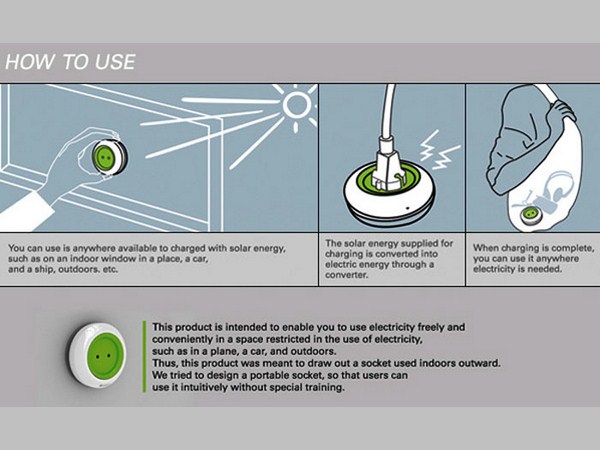 HOW TO USE

You can use is anywhere available to charged with solar energy, such as on an indoor window in a place, a car, and a ship, outdoors. etc.

The solar energy supplied for charging is converted into electric energy through a converter.

When charging is complete, you can use it anywhere electricity is needed.

This product is intended to enable you to use electricity freely and conveniently in a space restricted in the use of electricity, such as in a plane, a car, and outdoors.
Thus, this product was meant to draw out a socket used indoors outward.
We tried to design a portable socket, so that users can use it intuitively without special training.