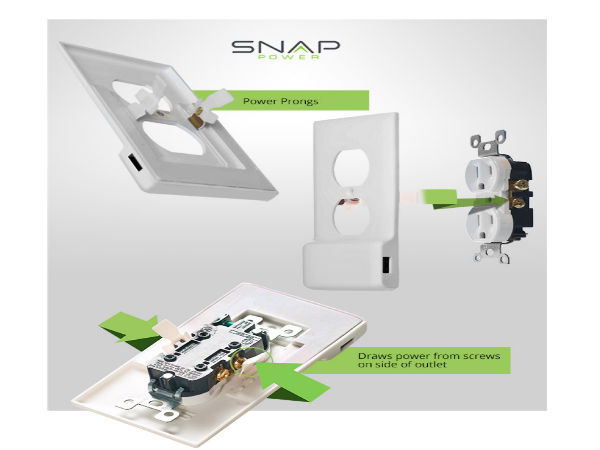 SNAP
POWER

Power Prongs

Draws power from screws on side of outlet