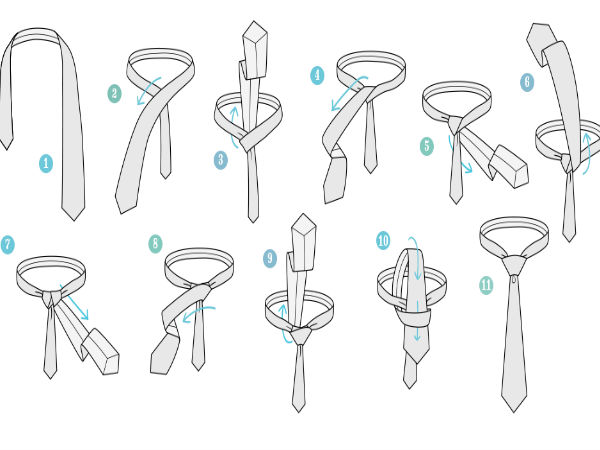 1
2
3
4
5
6
7
8
9
10
11