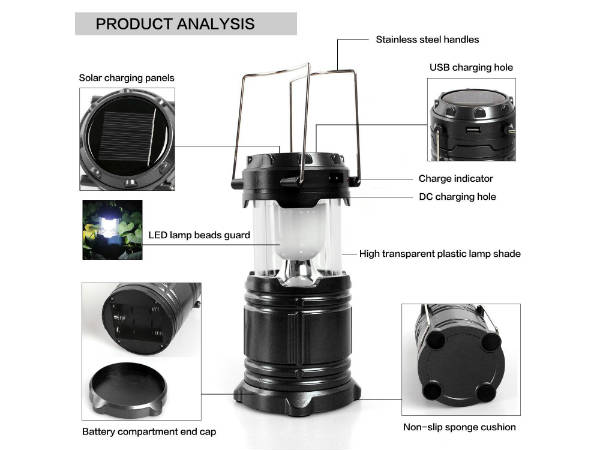 PRODUCT ANALYSIS

Stainless steel handles

Solar charging panels

USB charging hole

Charge indicator

DC charging hole

LED lamp beads guard

High transparent plastic lamp shade

Battery compartment end cap

Non-slip sponge cushion